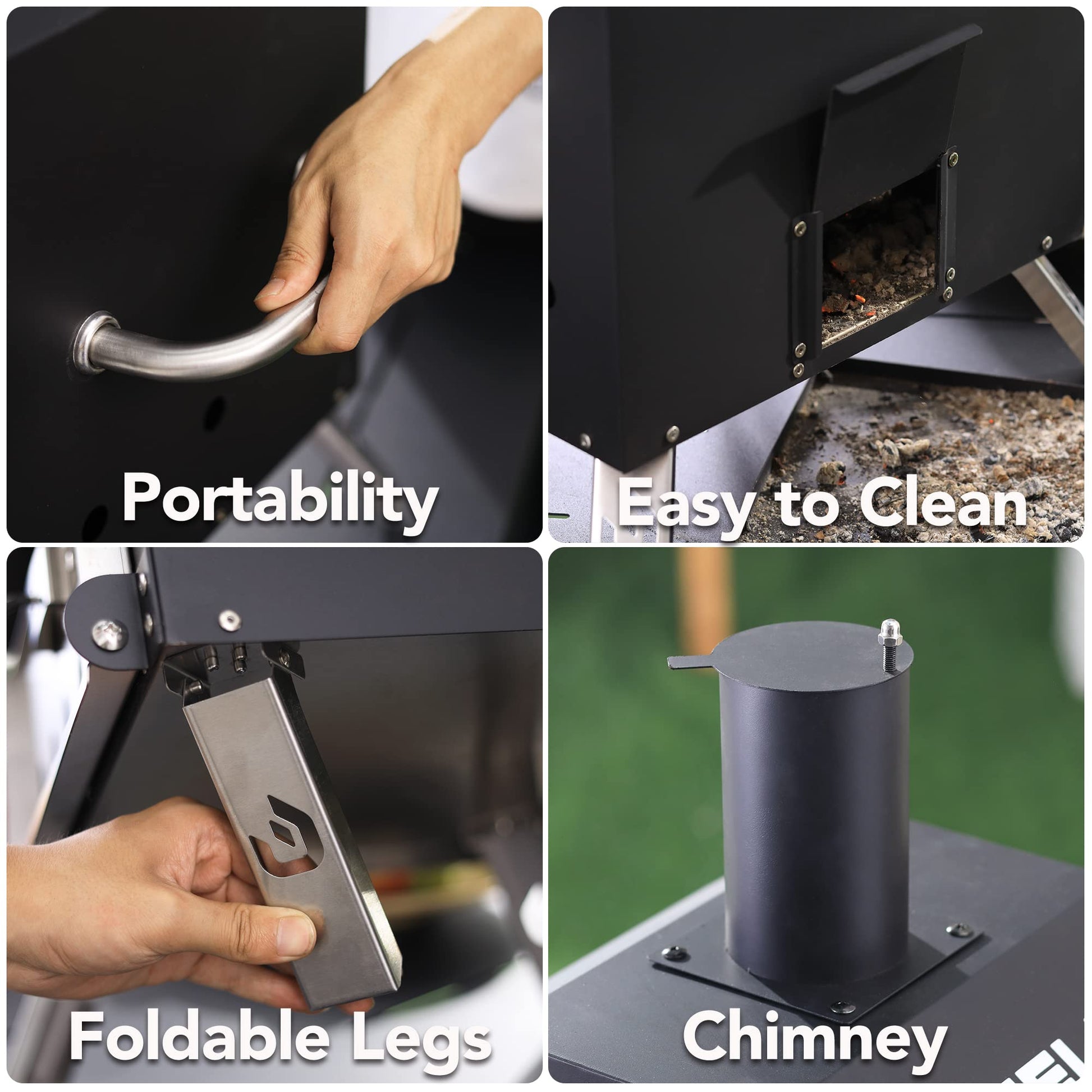 Portability

Easy to Clean

Foldable Legs

Chimney